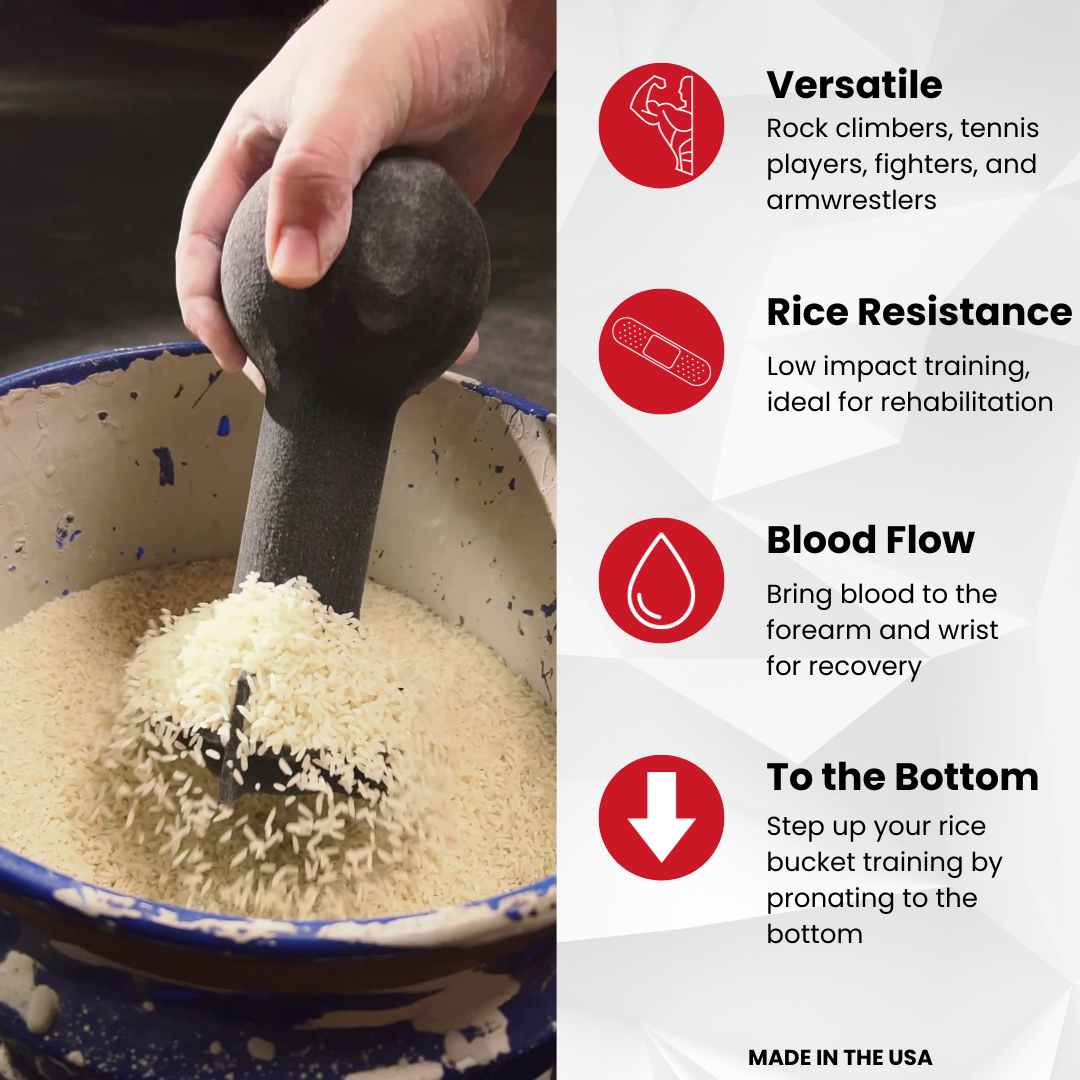 Versatile
Rock climbers, tennis players, fighters, and armwrestlers

Rice Resistance
Low impact training, ideal for rehabilitation

Blood Flow
Bring blood to the forearm and wrist for recovery

To the Bottom
Step up your rice bucket training by pronating to the bottom

MADE IN THE USA